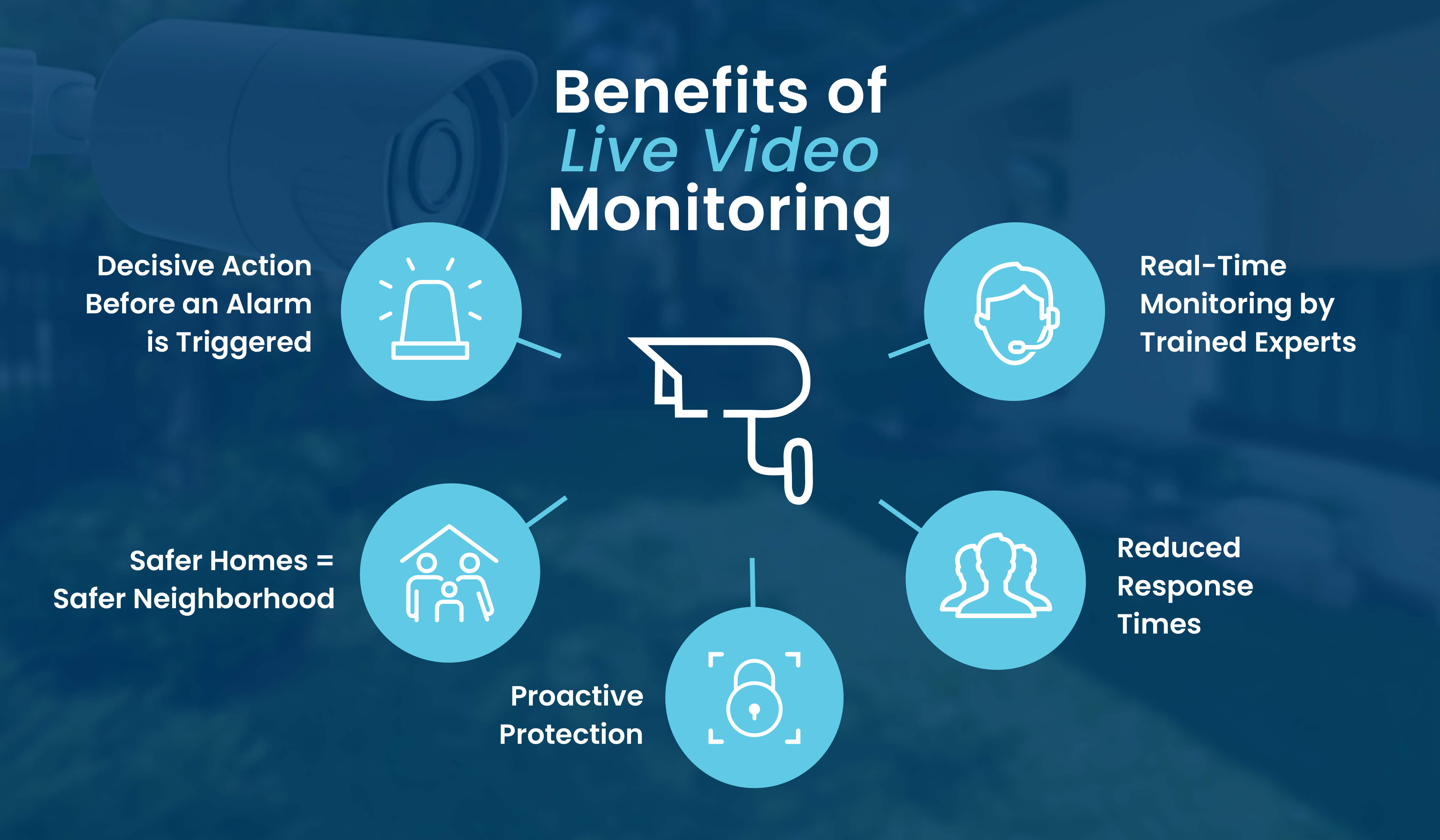 Benefits of Live Video Monitoring

Decisive Action Before an Alarm is Triggered

Real-Time Monitoring by Trained Experts

Safer Homes = Safer Neighborhood

Reduced Response Times

Proactive Protection